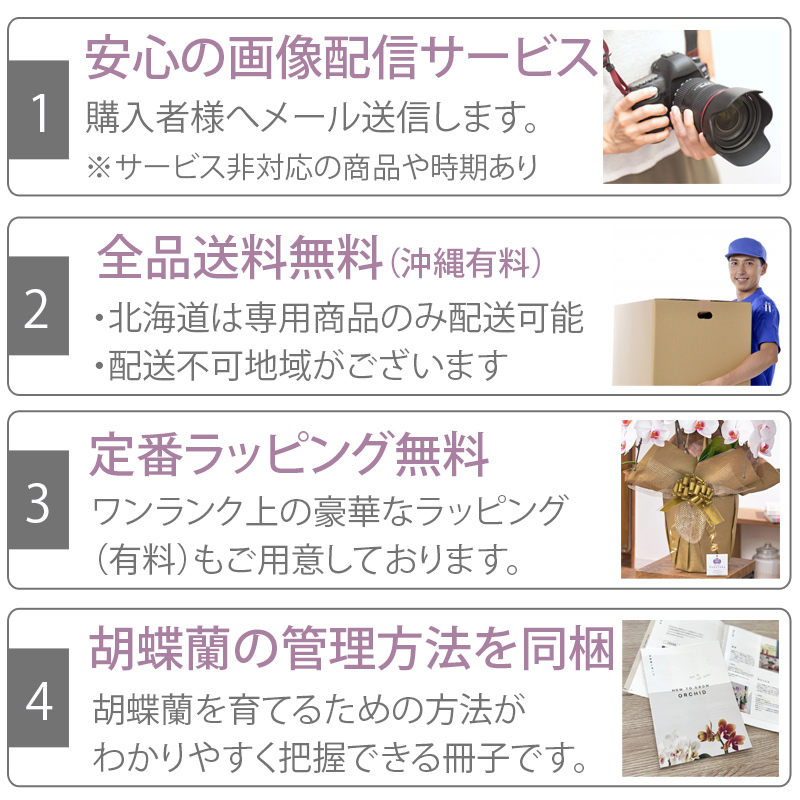 1
安心の画像配信サービス
購入者様へメール送信します。
※サービス非対応の商品や時期あり

2
全品送料無料（沖縄有料）
・北海道は専用商品のみ配送可能
・配送不可地域がございます

3
定番ラッピング無料
ワンランク上の豪華なラッピング（有料）もご用意しております。

4
胡蝶蘭の管理方法を同梱
胡蝶蘭を育てるための方法がわかりやすく把握できる冊子です。

HOW TO GROW
ORCHID